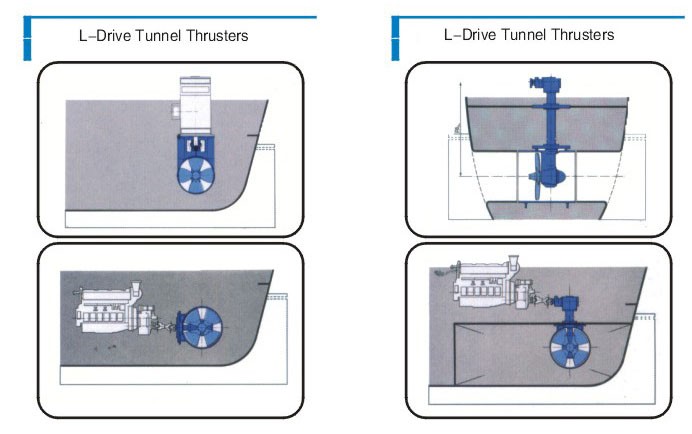 L–Drive Tunnel Thrusters

L–Drive Tunnel Thrusters