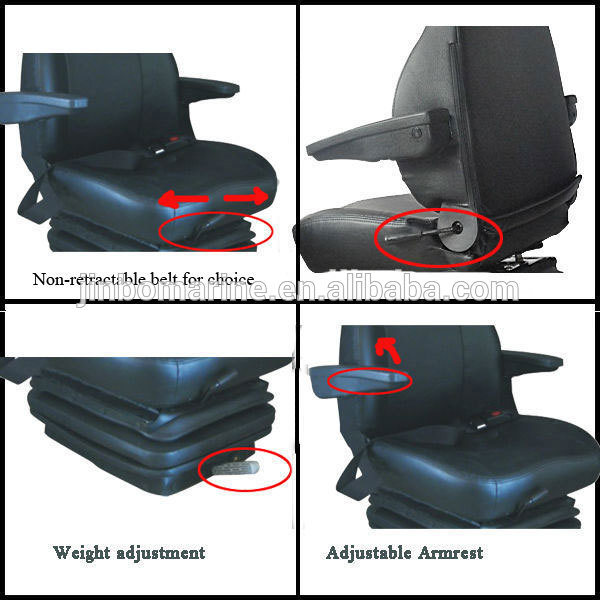 Non-retractable belt for choice

jinbomarine.en.alibaba.com

Weight adjustment

Adjustable Armrest